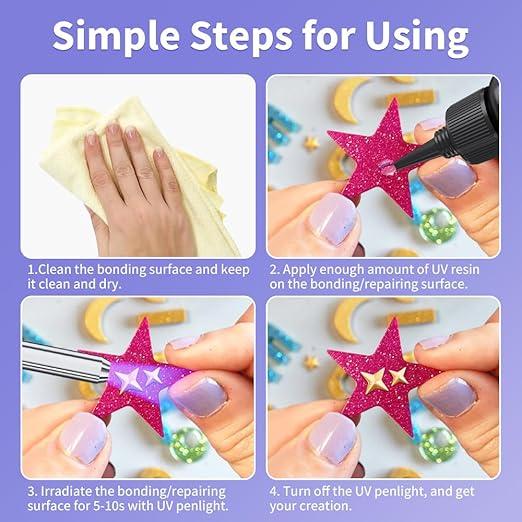 Simple Steps for Using

1.Clean the bonding surface and keep it clean and dry.

2. Apply enough amount of UV resin on the bonding/repairing surface.

3. Irradiate the bonding/repairing surface for 5-10s with UV penlight.

4. Turn off the UV penlight, and get your creation.