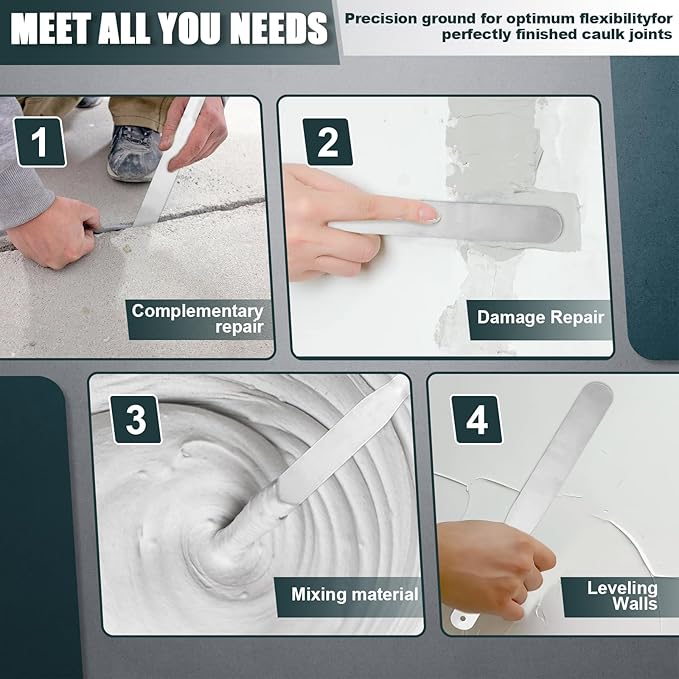 MEET ALL YOU NEEDS

Precision ground for optimum flexibilityfor perfectly finished caulk joints

1
Complementary repair

2
Damage Repair

3
Mixing material

4
Leveling Walls