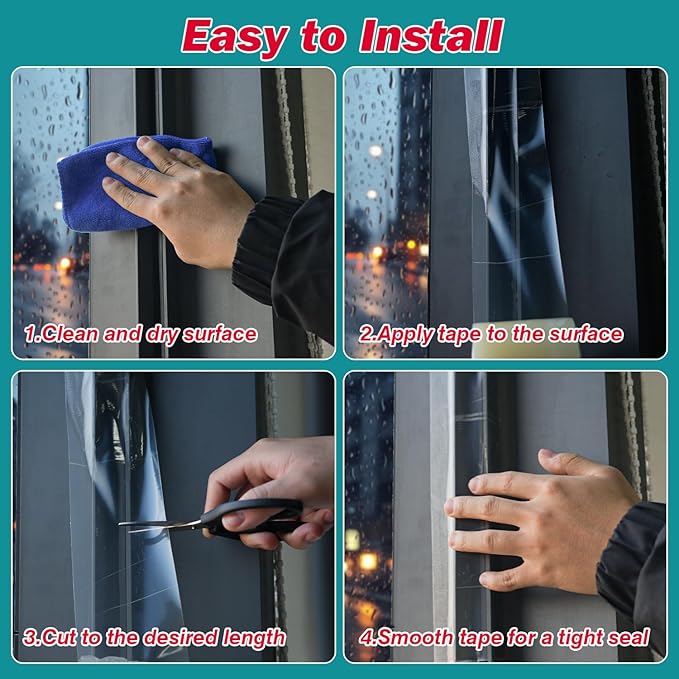 Easy to Install

1.Clean and dry surface

2.Apply tape to the surface

3.Cut to the desired length

4.Smooth tape for a tight seal