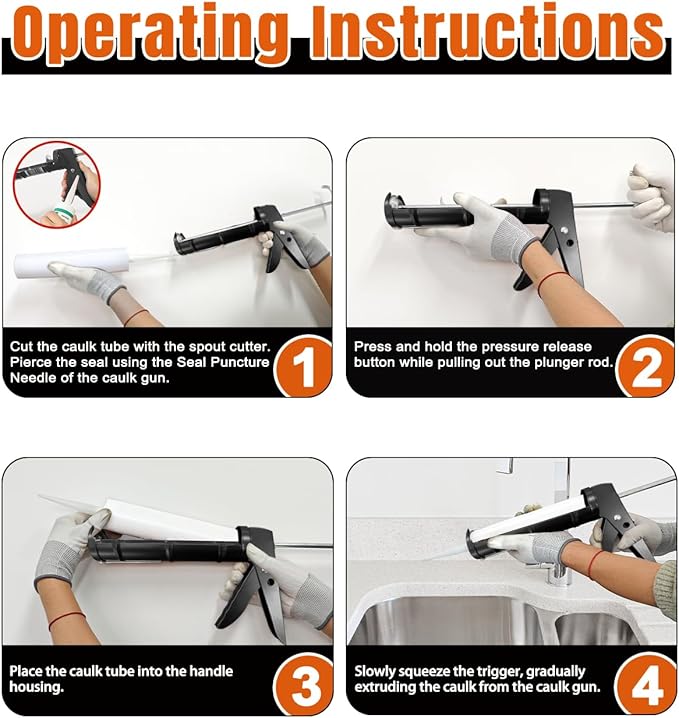 Operating Instructions

Cut the caulk tube with the spout cutter. Pierce the seal using the Seal Puncture Needle of the caulk gun.

1

Press and hold the pressure release button while pulling out the plunger rod.

2

Place the caulk tube into the handle housing.

3

Slowly squeeze the trigger, gradually extruding the caulk from the caulk gun.

4