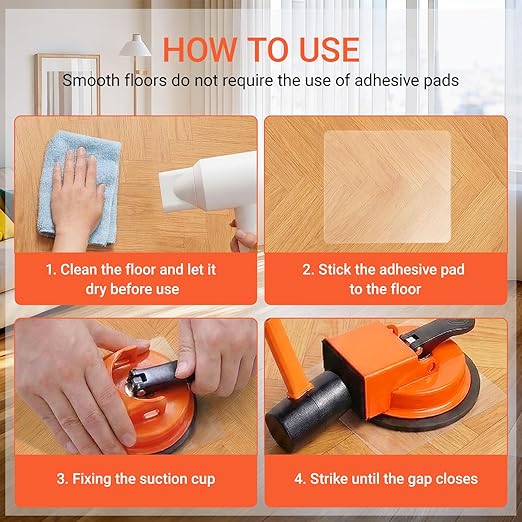 HOW TO USE

Smooth floors do not require the use of adhesive pads

1. Clean the floor and let it dry before use

2. Stick the adhesive pad to the floor

3. Fixing the suction cup

4. Strike until the gap closes