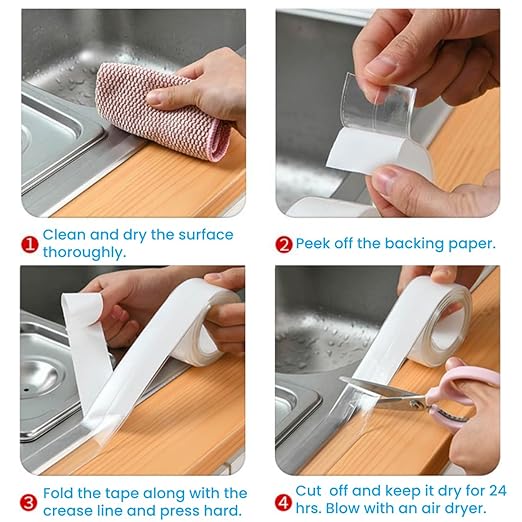 1 Clean and dry the surface thoroughly.

2 Peek off the backing paper.

3 Fold the tape along with the crease line and press hard.

4 Cut off and keep it dry for 24 hrs. Blow with an air dryer.