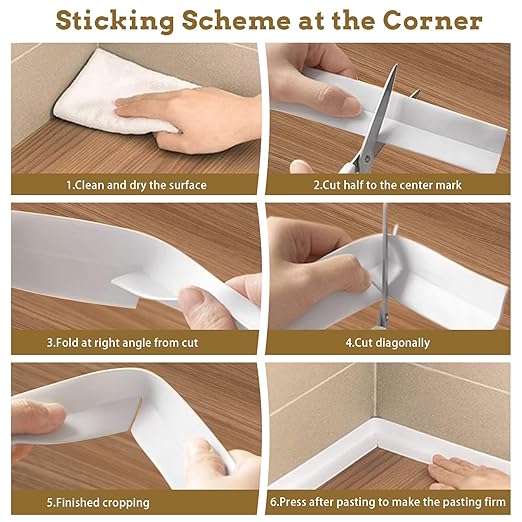 Sticking Scheme at the Corner

1.Clean and dry the surface

2.Cut half to the center mark

3.Fold at right angle from cut

4.Cut diagonally

5.Finished cropping

6.Press after pasting to make the pasting firm