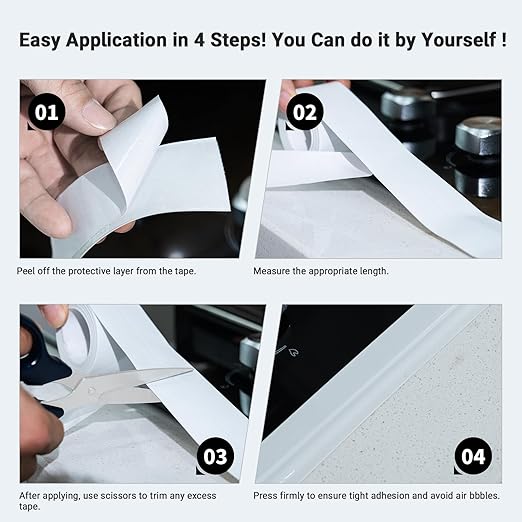 Easy Application in 4 Steps! You Can do it by Yourself !

01

Peel off the protective layer from the tape.

02

Measure the appropriate length.

03

After applying, use scissors to trim any excess tape.

04

Press firmly to ensure tight adhesion and avoid air bbbles.