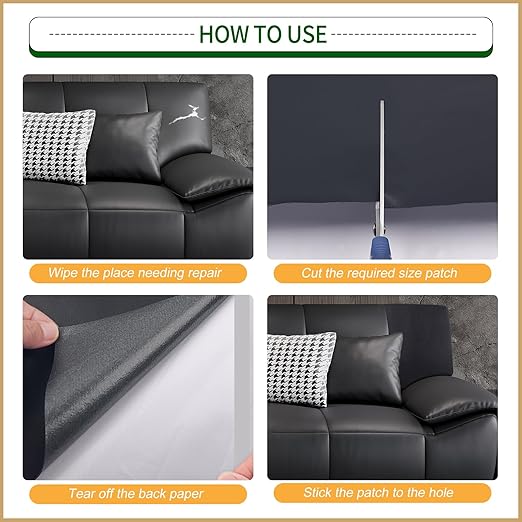 HOW TO USE

Wipe the place needing repair

Cut the required size patch

Tear off the back paper

Stick the patch to the hole