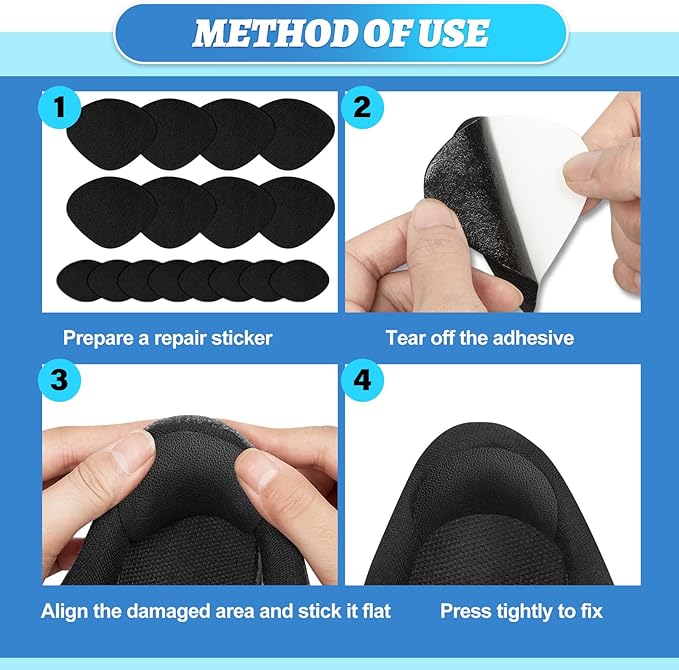 METHOD OF USE

1

Prepare a repair sticker

2

Tear off the adhesive

3

Align the damaged area and stick it flat

4

Press tightly to fix