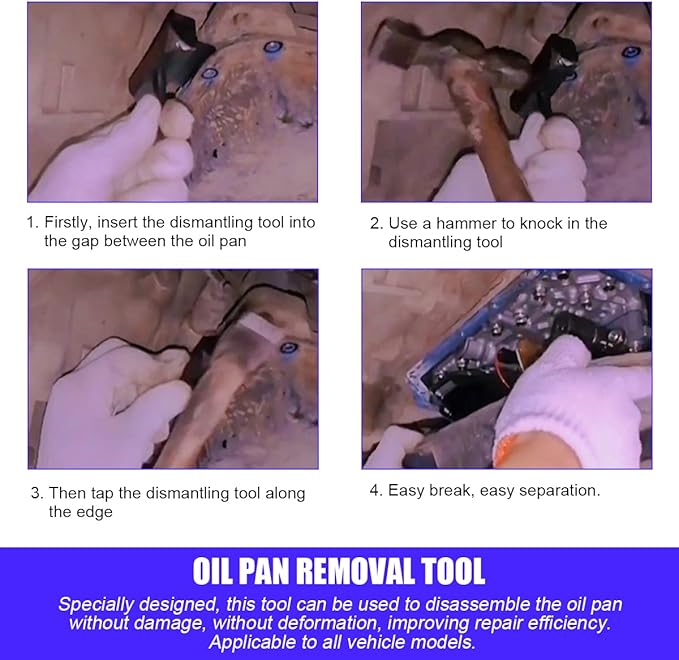 1. Firstly, insert the dismantling tool into the gap between the oil pan

2. Use a hammer to knock in the dismantling tool

3. Then tap the dismantling tool along the edge

4. Easy break, easy separation.

OIL PAN REMOVAL TOOL

Specially designed, this tool can be used to disassemble the oil pan without damage, without deformation, improving repair efficiency. Applicable to all vehicle models.