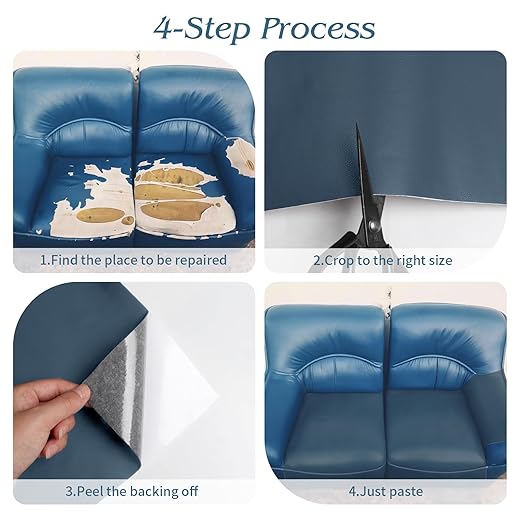 4-Step Process

1.Find the place to be repaired

2.Crop to the right size

3.Peel the backing off

4.Just paste