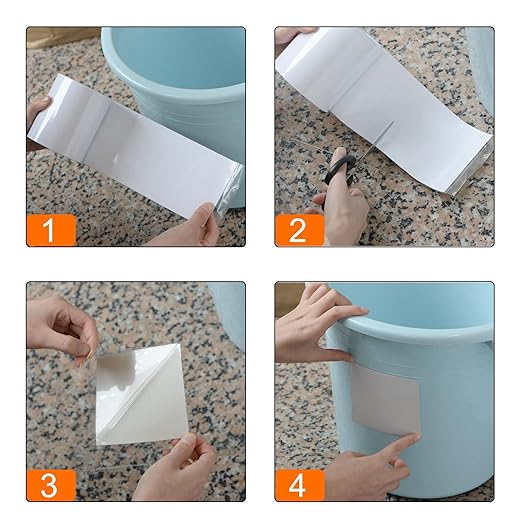 1

2

3

4