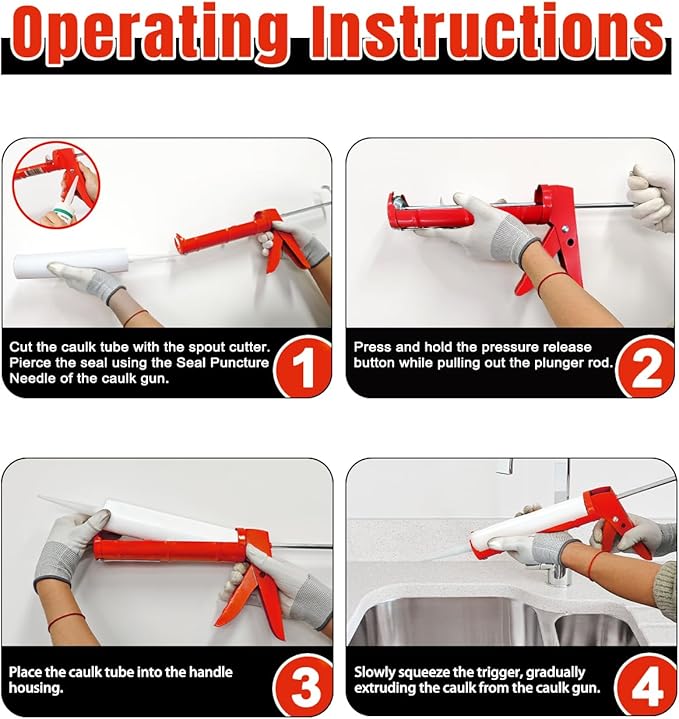 Operating Instructions

Cut the caulk tube with the spout cutter. Pierce the seal using the Seal Puncture Needle of the caulk gun.

1

Press and hold the pressure release button while pulling out the plunger rod.

2

Place the caulk tube into the handle housing.

3

Slowly squeeze the trigger, gradually extruding the caulk from the caulk gun.

4