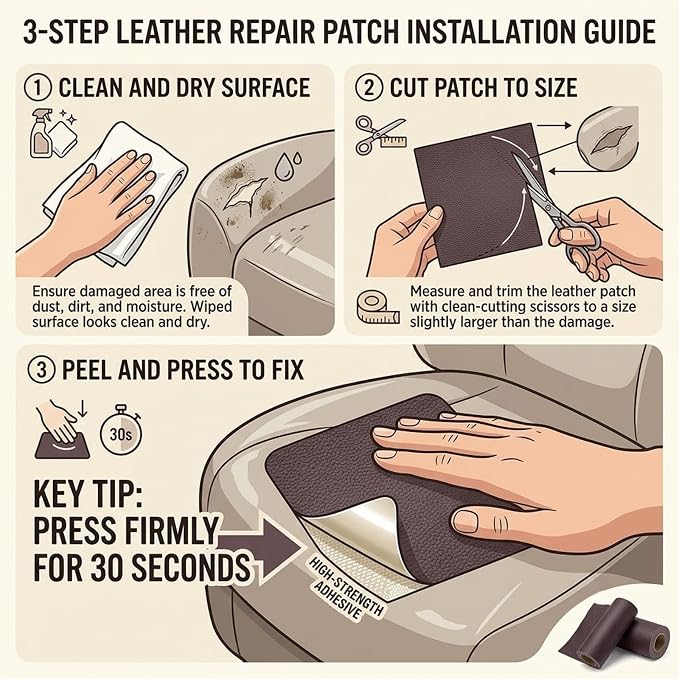 3-STEP LEATHER REPAIR PATCH INSTALLATION GUIDE

① CLEAN AND DRY SURFACE

Ensure damaged area is free of dust, dirt, and moisture. Wiped surface looks clean and dry.

② CUT PATCH TO SIZE

Measure and trim the leather patch with clean-cutting scissors to a size slightly larger than the damage.

③ PEEL AND PRESS TO FIX

30s

KEY TIP: PRESS FIRMLY FOR 30 SECONDS

HIGH-STRENGTH ADHESIVE