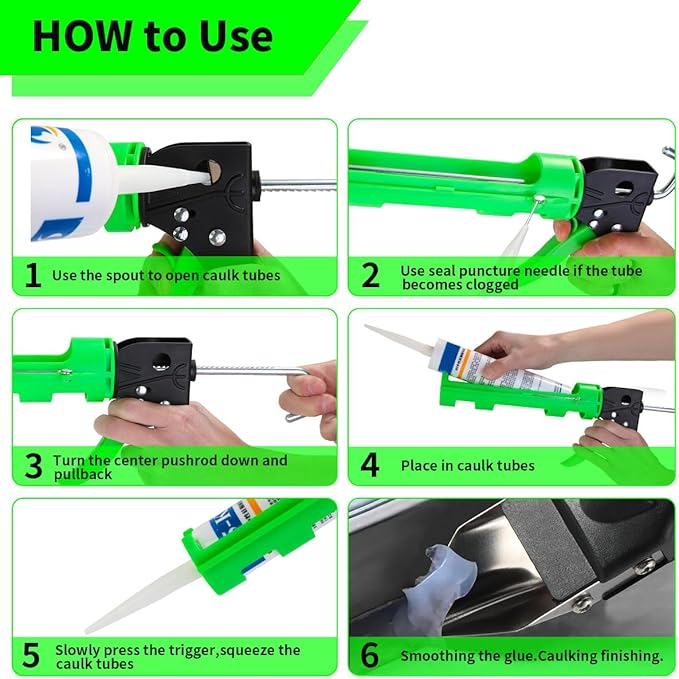 HOW to Use

1 Use the spout to open caulk tubes

2 Use seal puncture needle if the tube becomes clogged

3 Turn the center pushrod down and pullback

4 Place in caulk tubes

5 Slowly press the trigger,squeeze the caulk tubes

6 Smoothing the glue.Caulking finishing.