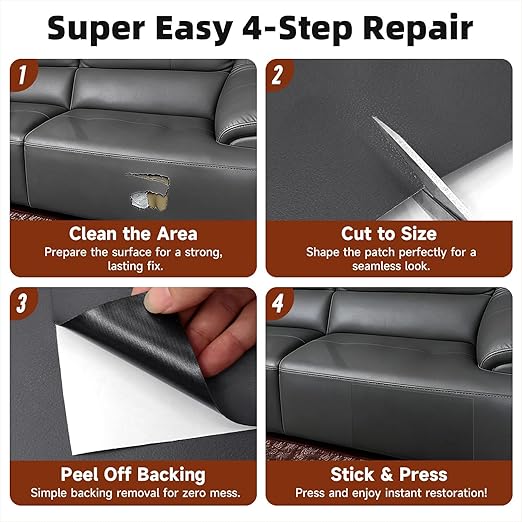 Super Easy 4-Step Repair

1

Clean the Area
Prepare the surface for a strong, lasting fix.

2

Cut to Size
Shape the patch perfectly for a seamless look.

3

Peel Off Backing
Simple backing removal for zero mess.

4

Stick & Press
Press and enjoy instant restoration!