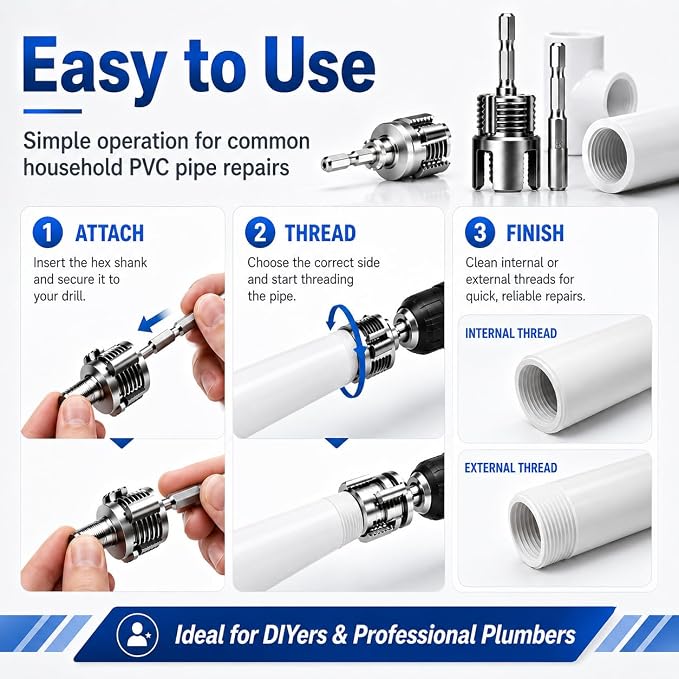 Easy to Use

Simple operation for common household PVC pipe repairs

1 ATTACH

Insert the hex shank and secure it to your drill.

2 THREAD

Choose the correct side and start threading the pipe.

3 FINISH

Clean internal or external threads for quick, reliable repairs.

INTERNAL THREAD

EXTERNAL THREAD

Ideal for DIYers & Professional Plumbers