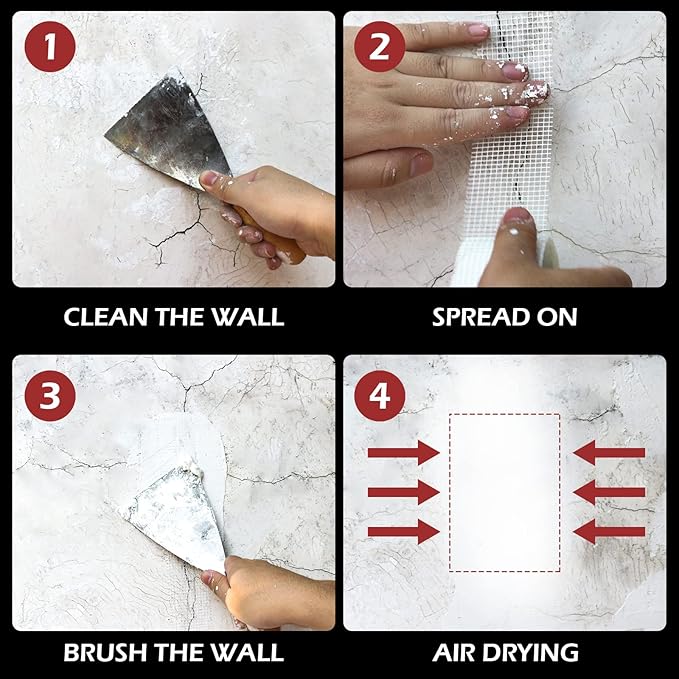 1

CLEAN THE WALL

2

SPREAD ON

3

BRUSH THE WALL

4

AIR DRYING