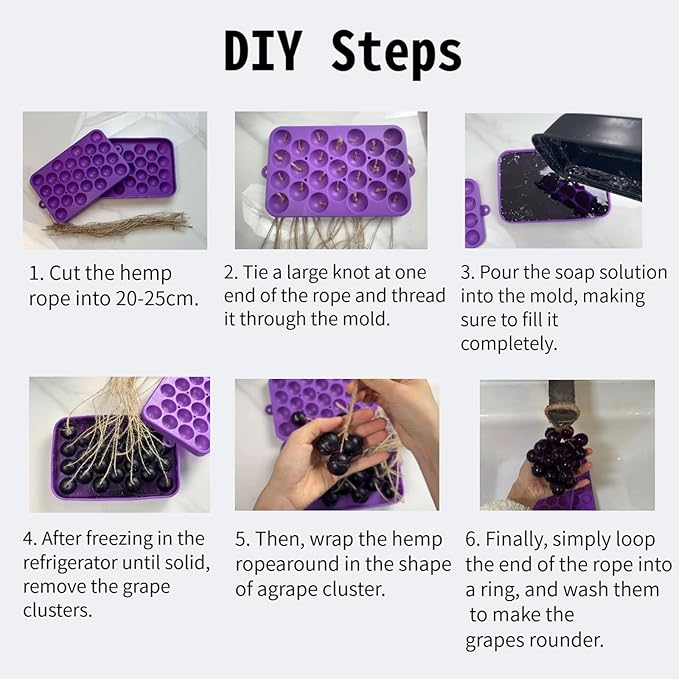 DIY Steps

1. Cut the hemp rope into 20-25cm.

2. Tie a large knot at one end of the rope and thread it through the mold.

3. Pour the soap solution into the mold, making sure to fill it completely.

4. After freezing in the refrigerator until solid, remove the grape clusters.

5. Then, wrap the hemp ropearound in the shape of agrape cluster.

6. Finally, simply loop the end of the rope into a ring, and wash them to make the grapes rounder.