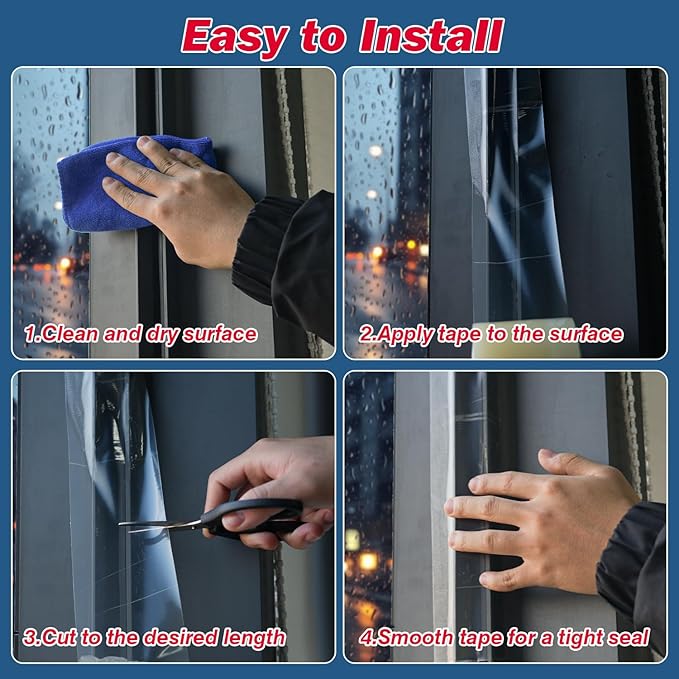 Easy to Install

1.Clean and dry surface

2.Apply tape to the surface

3.Cut to the desired length

4.Smooth tape for a tight seal