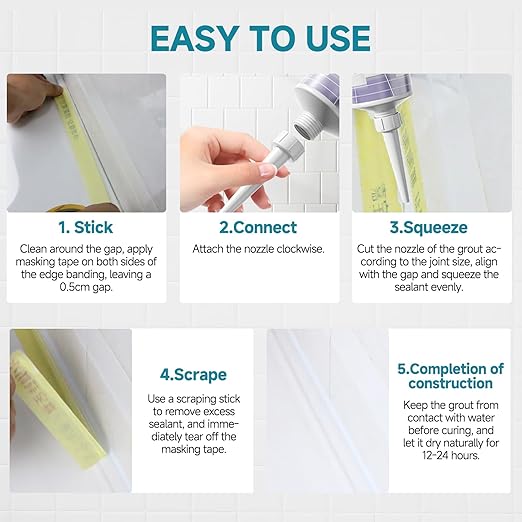 EASY TO USE

1. Stick

Clean around the gap, apply masking tape on both sides of the edge banding, leaving a 0.5cm gap.

2.Connect

Attach the nozzle clockwise.

3.Squeeze

Cut the nozzle of the grout according to the joint size, align with the gap and squeeze the sealant evenly.

4.Scrape

Use a scraping stick to remove excess sealant, and immediately tear off the masking tape.

5.Completion of construction

Keep the grout from contact with water before curing, and let it dry naturally for 12-24 hours.