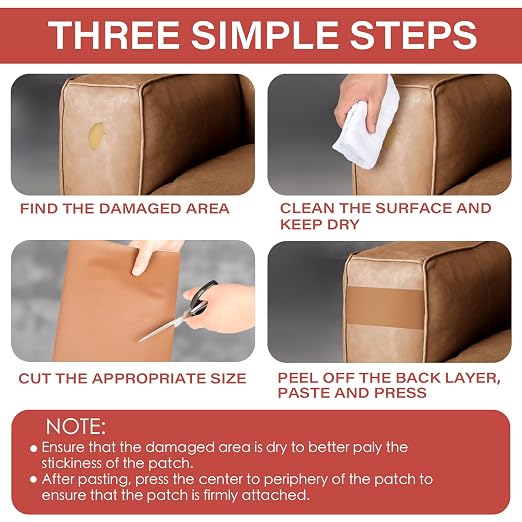 THREE SIMPLE STEPS

FIND THE DAMAGED AREA

CLEAN THE SURFACE AND KEEP DRY

CUT THE APPROPRIATE SIZE

PEEL OFF THE BACK LAYER, PASTE AND PRESS

NOTE:
• Ensure that the damaged area is dry to better paly the stickiness of the patch.
• After pasting, press the center to periphery of the patch to ensure that the patch is firmly attached.