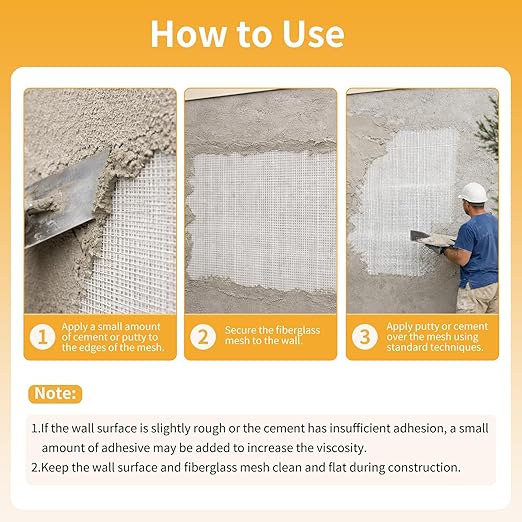 How to Use

1 Apply a small amount of cement or putty to the edges of the mesh.

2 Secure the fiberglass mesh to the wall.

3 Apply putty or cement over the mesh using standard techniques.

Note:

1.If the wall surface is slightly rough or the cement has insufficient adhesion, a small amount of adhesive may be added to increase the viscosity.
2.Keep the wall surface and fiberglass mesh clean and flat during construction.