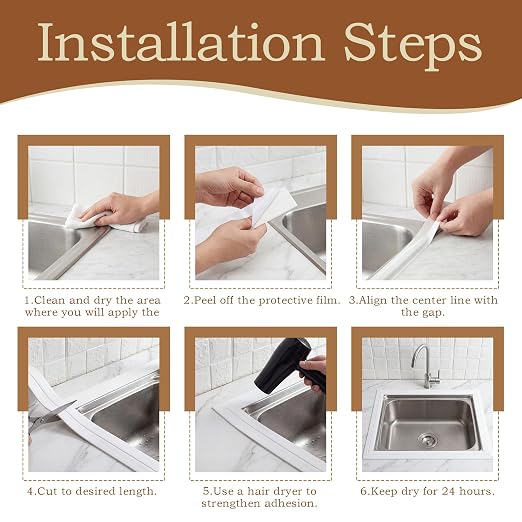 Installation Steps

1.Clean and dry the area where you will apply the

2.Peel off the protective film.

3.Align the center line with the gap.

4.Cut to desired length.

5.Use a hair dryer to strengthen adhesion.

6.Keep dry for 24 hours.