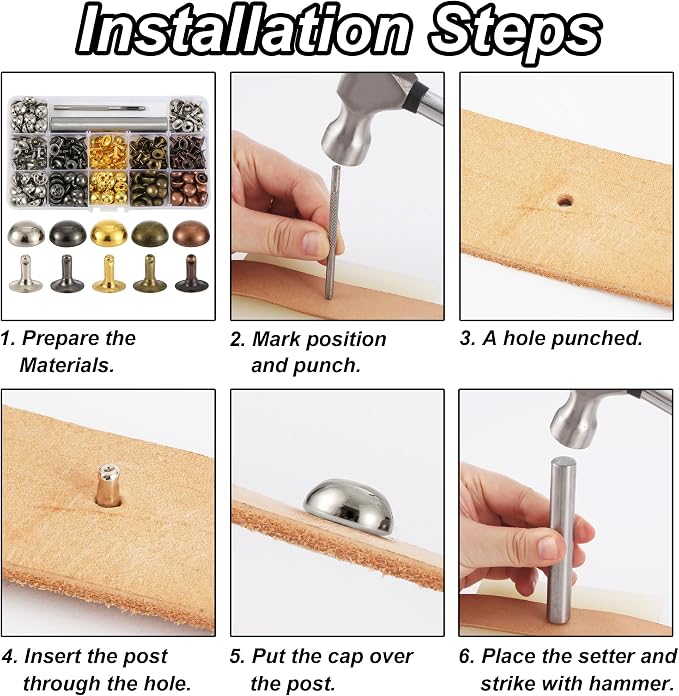 Installation Steps

1. Prepare the Materials.

2. Mark position and punch.

3. A hole punched.

4. Insert the post through the hole.

5. Put the cap over the post.

6. Place the setter and strike with hammer.