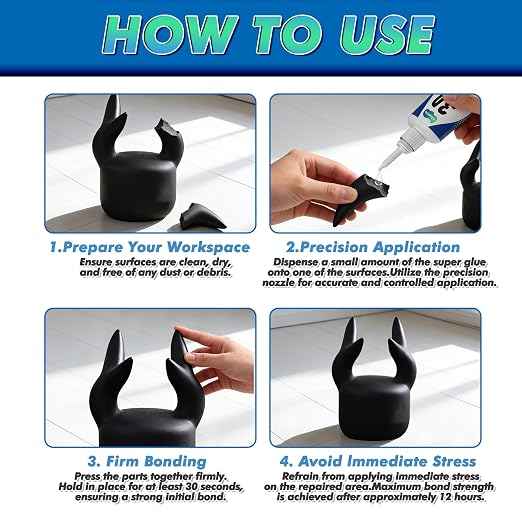 HOW TO USE

1.Prepare Your Workspace

Ensure surfaces are clean, dry, and free of any dust or debris.

2.Precision Application

Dispense a small amount of the super glue onto one of the surfaces.Utilize the precision nozzle for accurate and controlled application.

3. Firm Bonding

Press the parts together firmly. Hold in place for at least 30 seconds, ensuring a strong initial bond.

4. Avoid Immediate Stress

Refrain from applying immediate stress on the repaired area.Maximum bond strength is achieved after approximately 12 hours.