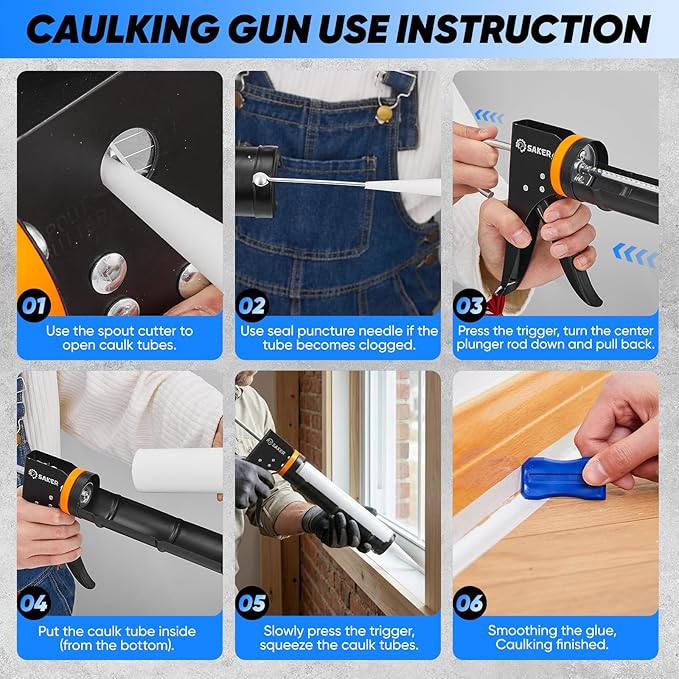 CAULKING GUN USE INSTRUCTION

01
Use the spout cutter to open caulk tubes.

02
Use seal puncture needle if the tube becomes clogged.

SAKER
03
Press the trigger, turn the center plunger rod down and pull back.

SAKER
04
Put the caulk tube inside (from the bottom).

SAKER
05
Slowly press the trigger, squeeze the caulk tubes.

06
Smoothing the glue, Caulking finished.