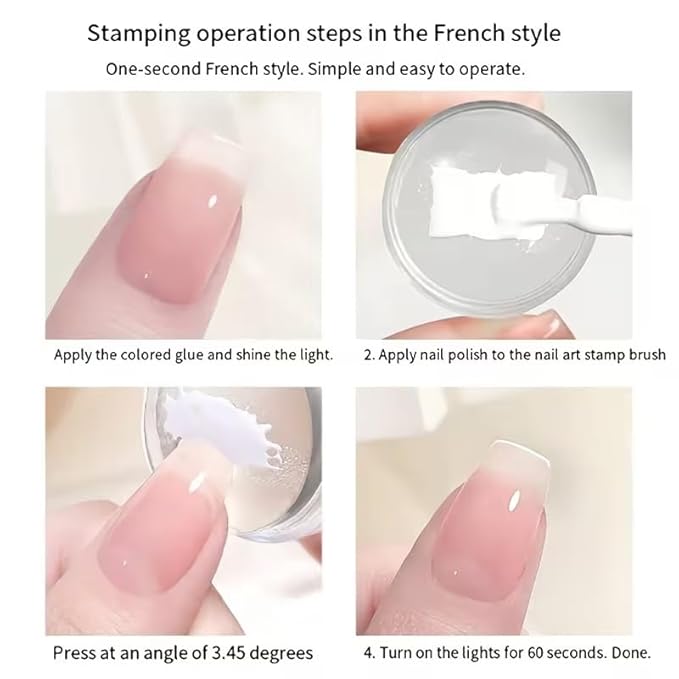 Stamping operation steps in the French style

One-second French style. Simple and easy to operate.

Apply the colored glue and shine the light.

2. Apply nail polish to the nail art stamp brush

Press at an angle of 3.45 degrees

4. Turn on the lights for 60 seconds. Done.