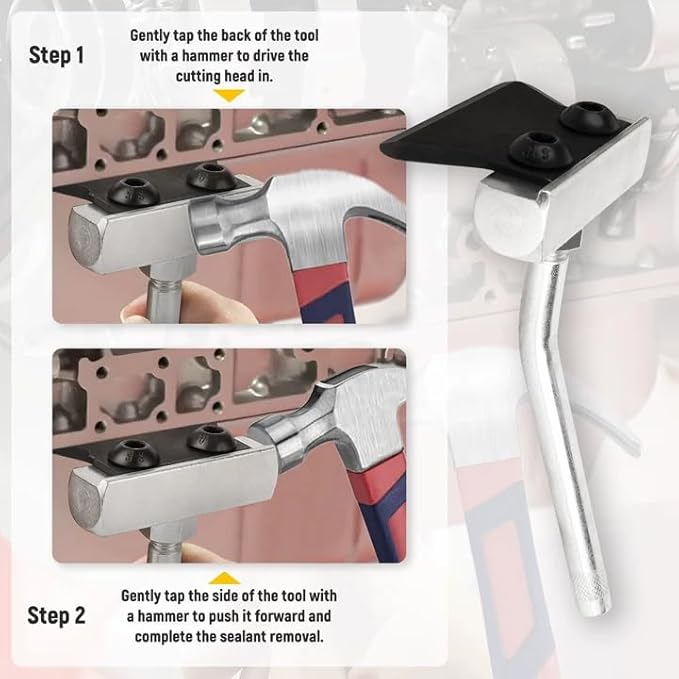 Step 1

Gently tap the back of the tool with a hammer to drive the cutting head in.

Step 2

Gently tap the side of the tool with a hammer to push it forward and complete the sealant removal.