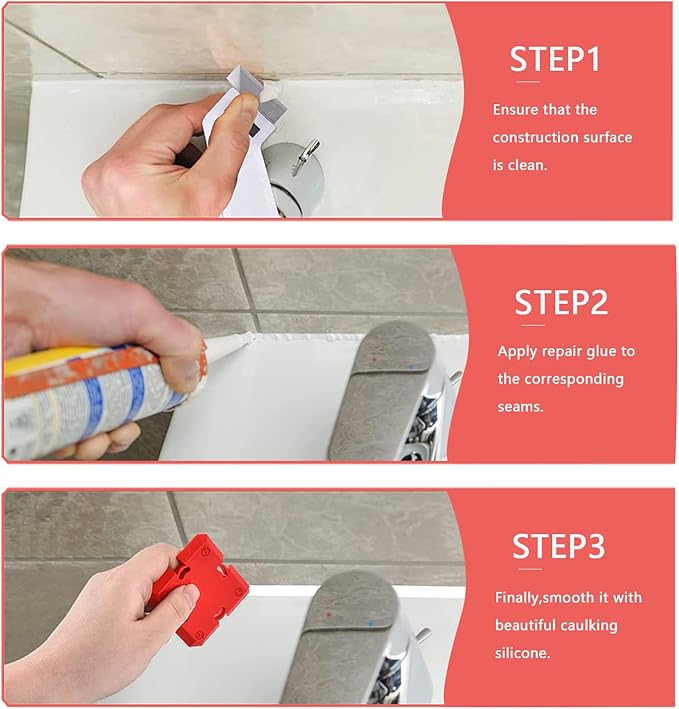 STEP1

Ensure that the construction surface is clean.

STEP2

Apply repair glue to the corresponding seams.

STEP3

Finally,smooth it with beautiful caulking silicone.