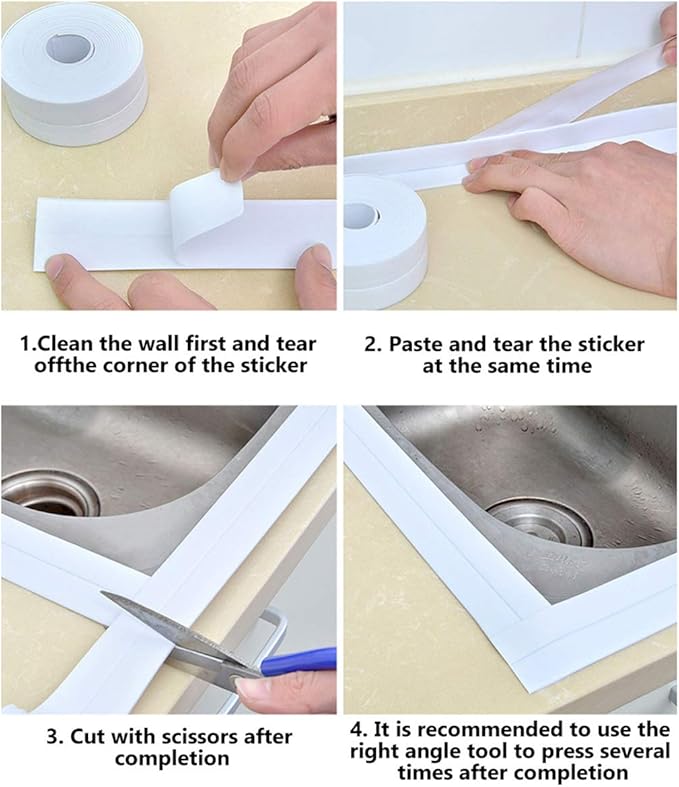 1.Clean the wall first and tear offthe corner of the sticker

2. Paste and tear the sticker at the same time

3. Cut with scissors after completion

4. It is recommended to use the right angle tool to press several times after completion