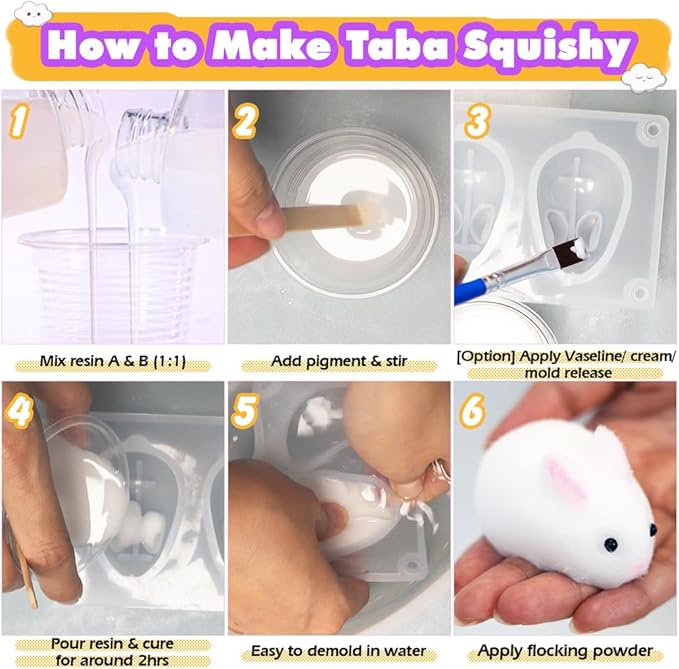 How to Make Taba Squishy

1

Mix resin A & B (1:1)

2

Add pigment & stir

3

[Option] Apply Vaseline/ cream/ mold release

4

Pour resin & cure for around 2hrs

5

Easy to demold in water

6

Apply flocking powder