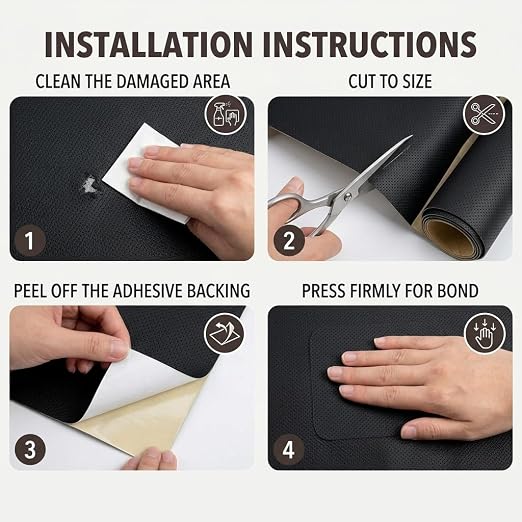 INSTALLATION INSTRUCTIONS

CLEAN THE DAMAGED AREA

1

CUT TO SIZE

2

PEEL OFF THE ADHESIVE BACKING

3

PRESS FIRMLY FOR BOND

4