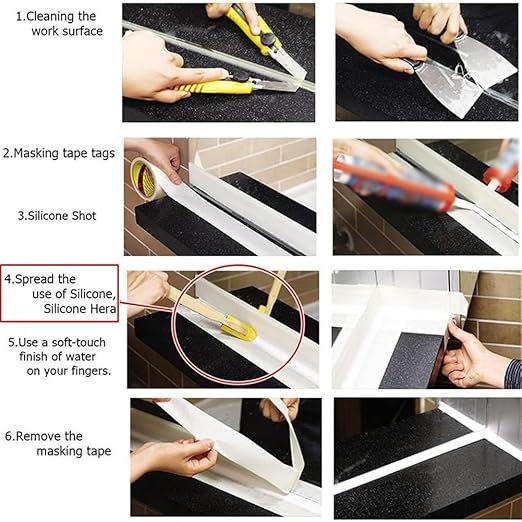 1.Cleaning the work surface

2.Masking tape tags

3.Silicone Shot

4.Spread the use of Silicone, Silicone Hera

5.Use a soft-touch finish of water on your fingers.

6.Remove the masking tape