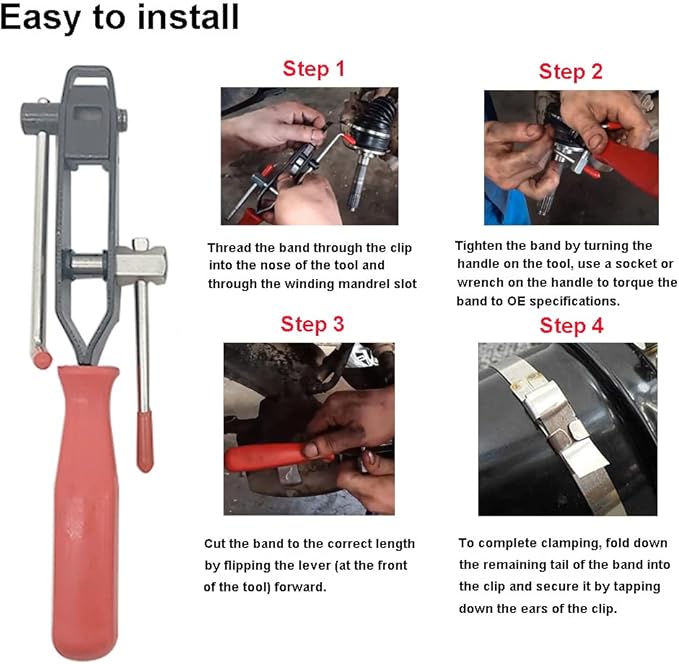 Easy to install

Step 1

Thread the band through the clip into the nose of the tool and through the winding mandrel slot

Step 2

Tighten the band by turning the handle on the tool, use a socket or wrench on the handle to torque the band to OE specifications.

Step 3

Cut the band to the correct length by flipping the lever (at the front of the tool) forward.

Step 4

To complete clamping, fold down the remaining tail of the band into the clip and secure it by tapping down the ears of the clip.