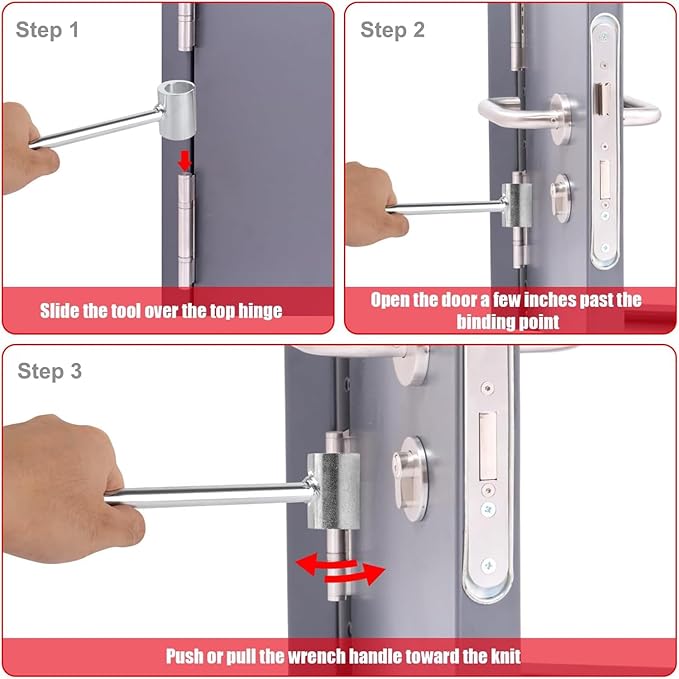 Step 1

Slide the tool over the top hinge

Step 2

Open the door a few inches past the binding point

Step 3

Push or pull the wrench handle toward the knit