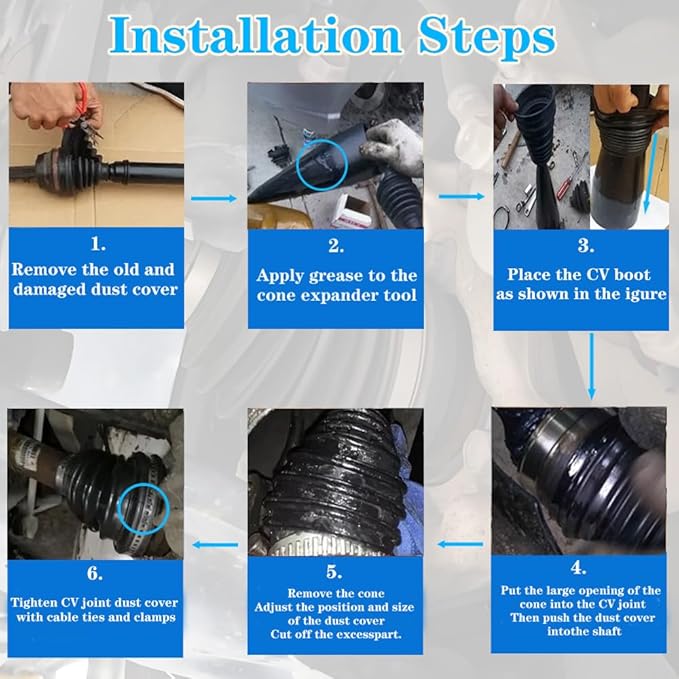 Installation Steps

1.
Remove the old and damaged dust cover

2.
Apply grease to the cone expander tool

3.
Place the CV boot as shown in the igure

4.
Put the large opening of the cone into the CV joint
Then push the dust cover intothe shaft

5.
Remove the cone
Adjust the position and size of the dust cover
Cut off the excesspart.

6.
Tighten CV joint dust cover with cable ties and clamps