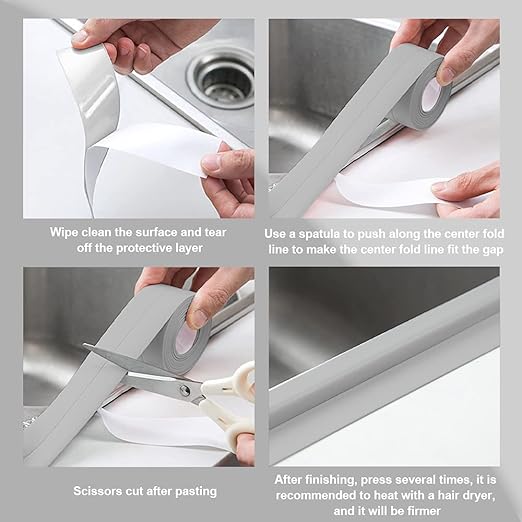 Wipe clean the surface and tear off the protective layer

Use a spatula to push along the center fold line to make the center fold line fit the gap

Scissors cut after pasting

After finishing, press several times, it is recommended to heat with a hair dryer, and it will be firmer