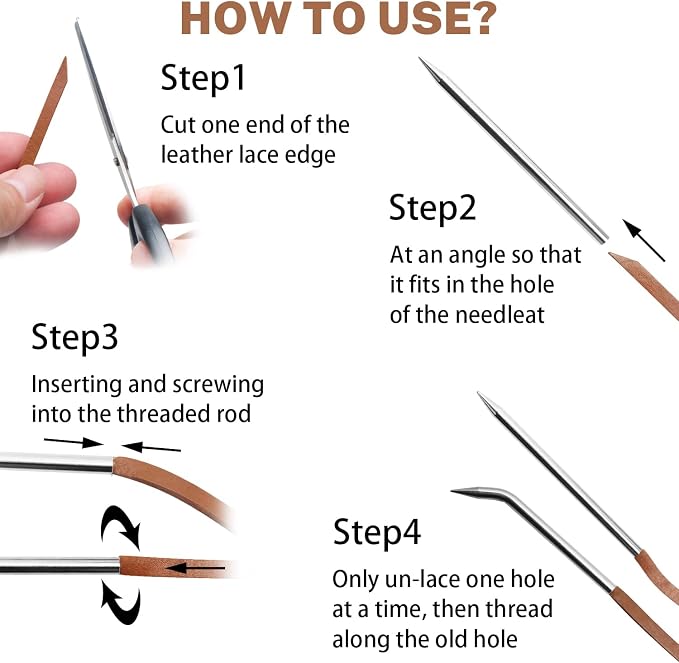 HOW TO USE?

Step1

Cut one end of the leather lace edge

Step2

At an angle so that it fits in the hole of the needleat

Step3

Inserting and screwing into the threaded rod

Step4

Only un-lace one hole at a time, then thread along the old hole