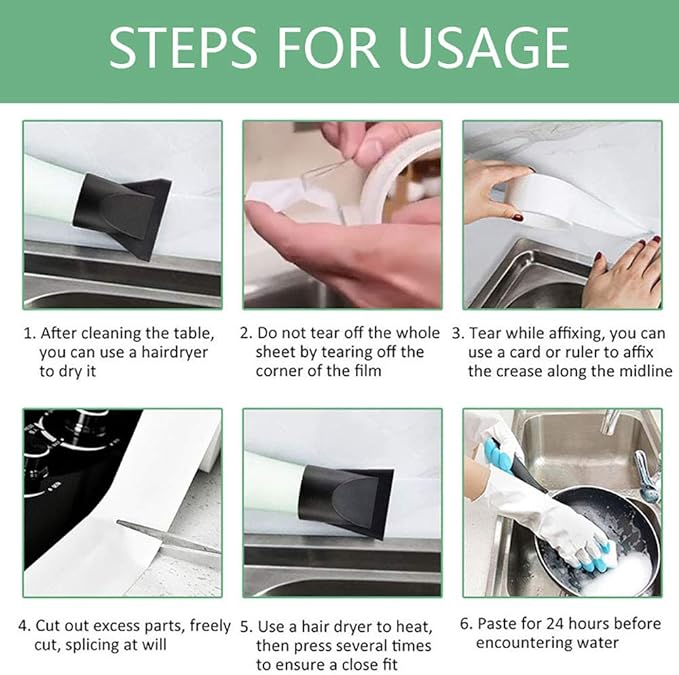 STEPS FOR USAGE

1. After cleaning the table, you can use a hairdryer to dry it

2. Do not tear off the whole sheet by tearing off the corner of the film

3. Tear while affixing, you can use a card or ruler to affix the crease along the midline

4. Cut out excess parts, freely cut, splicing at will

5. Use a hair dryer to heat, then press several times to ensure a close fit

6. Paste for 24 hours before encountering water