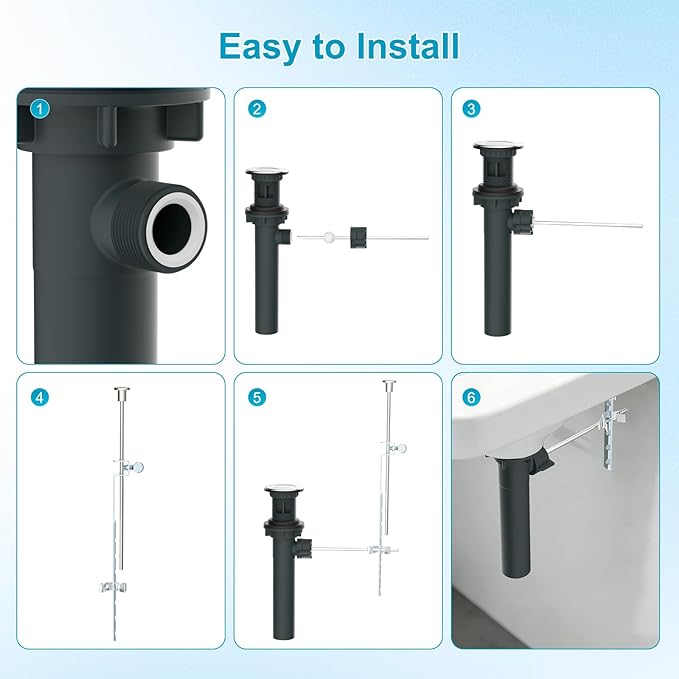 Easy to Install

1

2

3

4

5

6