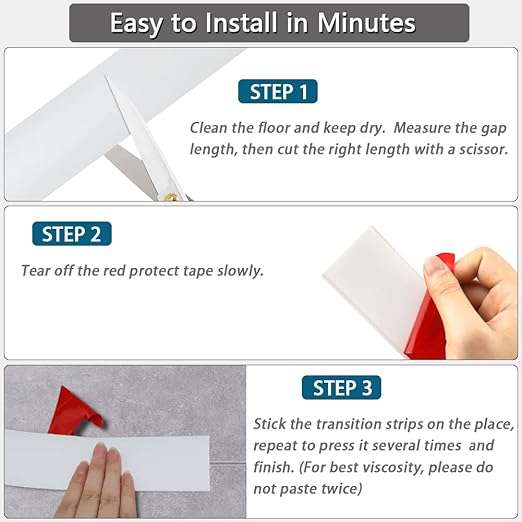 Easy to Install in Minutes

STEP 1

Clean the floor and keep dry. Measure the gap length, then cut the right length with a scissor.

STEP 2

Tear off the red protect tape slowly.

STEP 3

Stick the transition strips on the place, repeat to press it several times and finish. (For best viscosity, please do not paste twice)