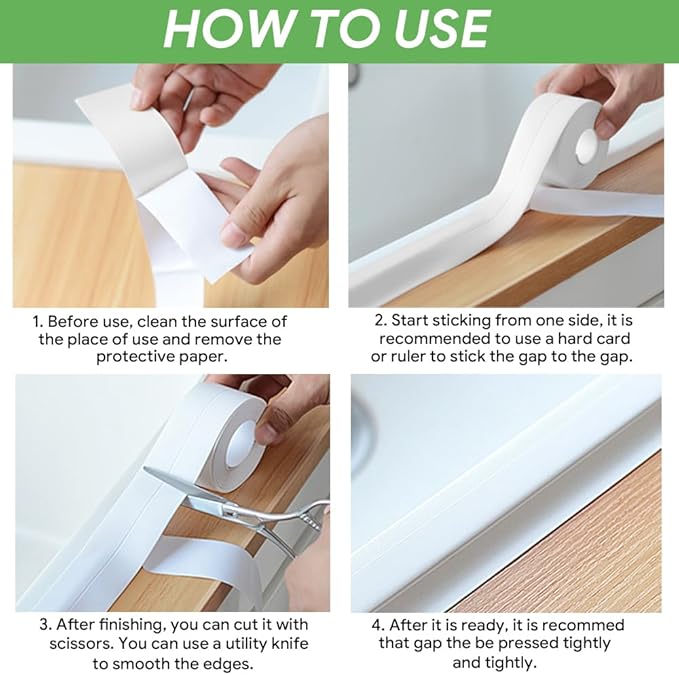 HOW TO USE

1. Before use, clean the surface of the place of use and remove the protective paper.

2. Start sticking from one side, it is recommended to use a hard card or ruler to stick the gap to the gap.

3. After finishing, you can cut it with scissors. You can use a utility knife to smooth the edges.

4. After it is ready, it is recommed that gap the be pressed tightly and tightly.