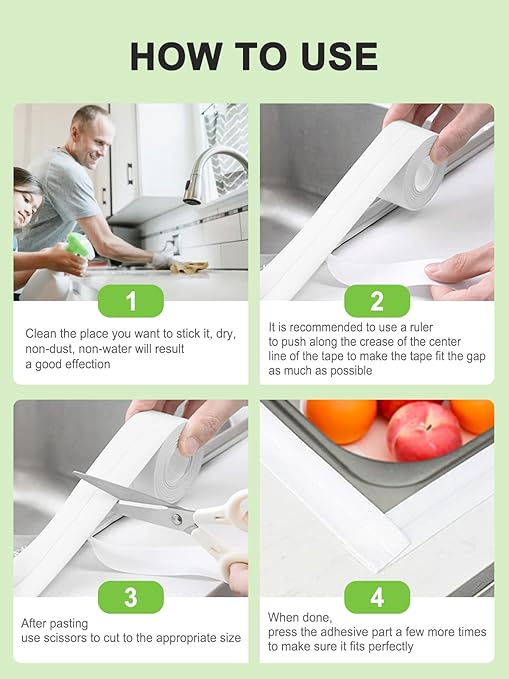 HOW TO USE

1

Clean the place you want to stick it, dry, non-dust, non-water will result a good effection

2

It is recommended to use a ruler to push along the crease of the center line of the tape to make the tape fit the gap as much as possible

3

After pasting use scissors to cut to the appropriate size

4

When done, press the adhesive part a few more times to make sure it fits perfectly