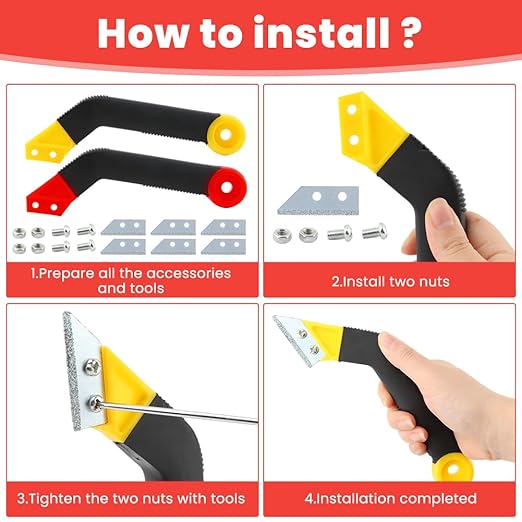 How to install ?

1.Prepare all the accessories and tools

2.Install two nuts

3.Tighten the two nuts with tools

4.Installation completed