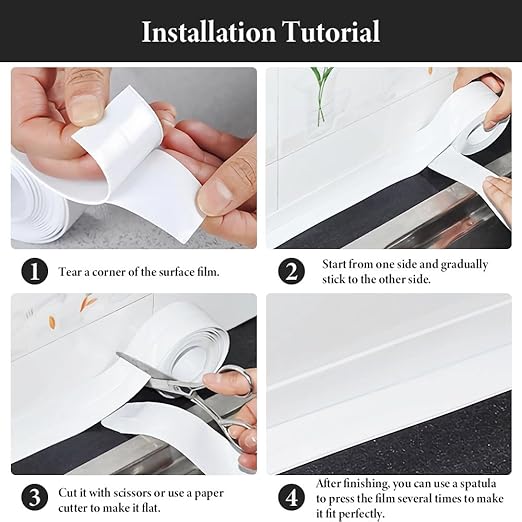 Installation Tutorial

1 Tear a corner of the surface film.

2 Start from one side and gradually stick to the other side.

3 Cut it with scissors or use a paper cutter to make it flat.

4 After finishing, you can use a spatula to press the film several times to make it fit perfectly.