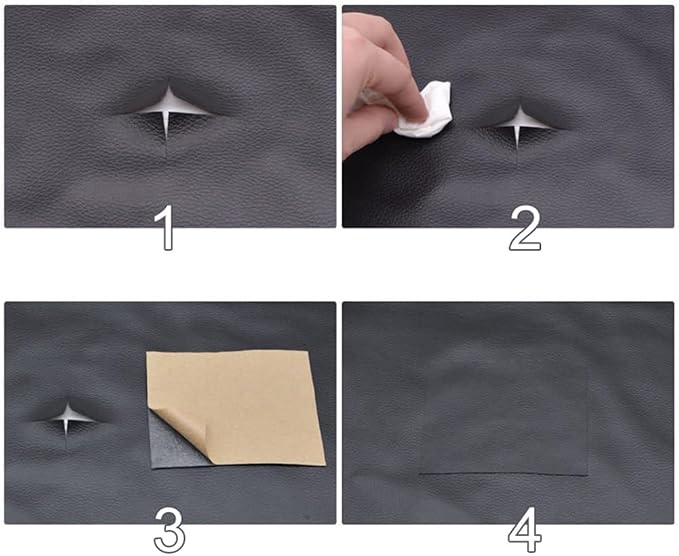 1

2

3

4