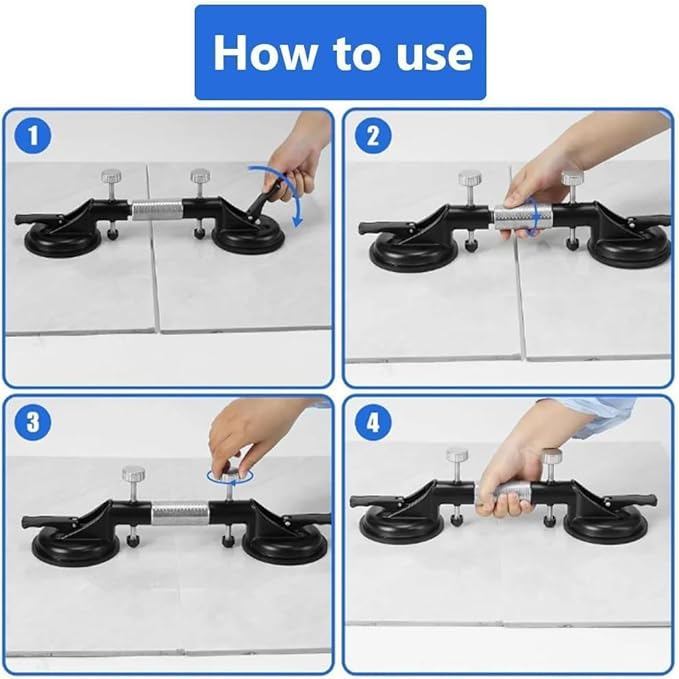 How to use

1

2

3

4