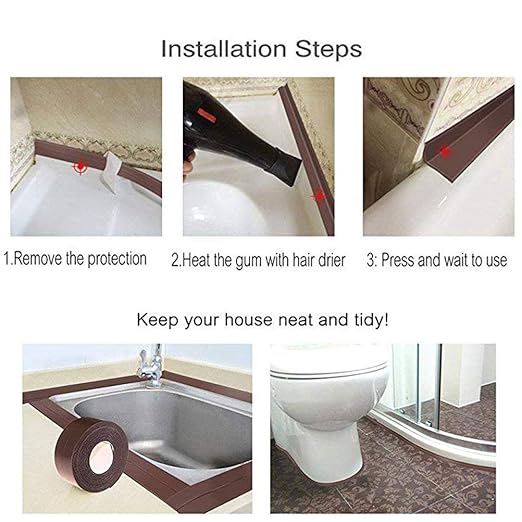 Installation Steps

1.Remove the protection

2.Heat the gum with hair drier

3: Press and wait to use

Keep your house neat and tidy!